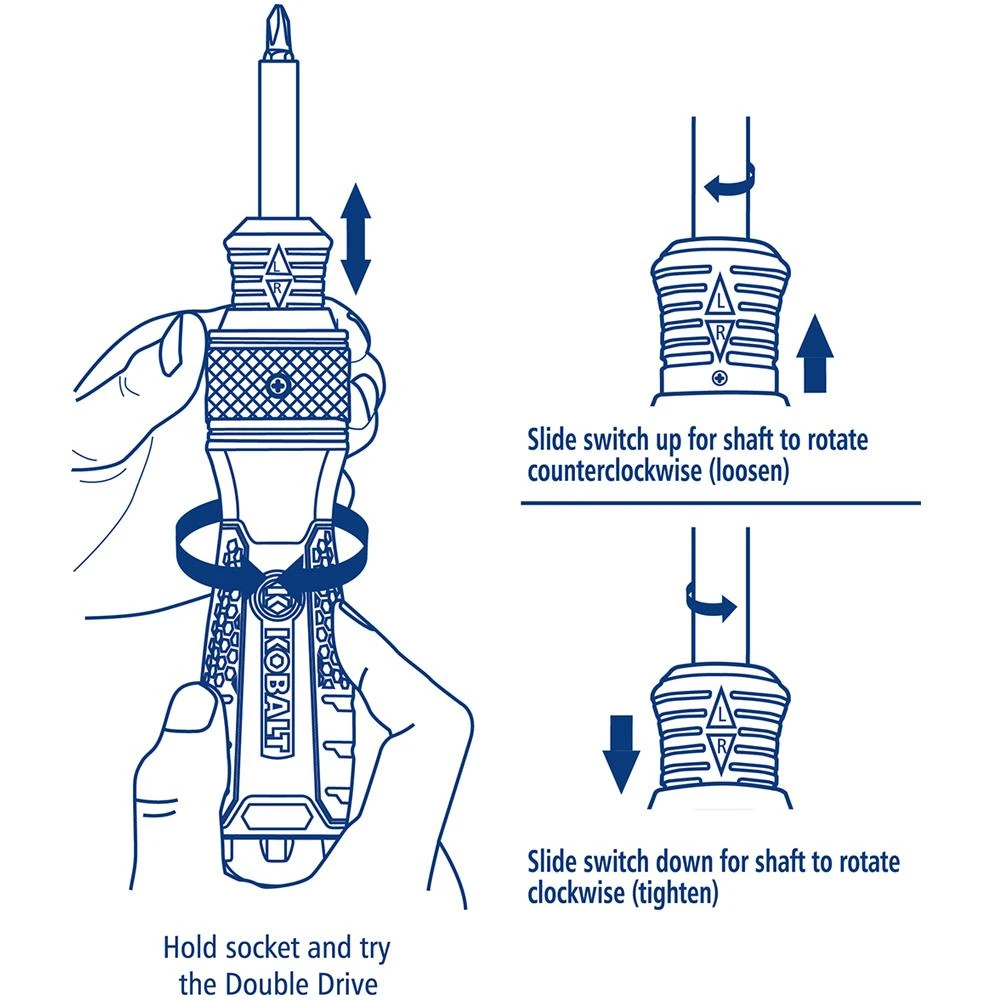 L
R

KOBALT

Hold socket and try the Double Drive

L
R

Slide switch up for shaft to rotate counterclockwise (loosen)

L
R

Slide switch down for shaft to rotate clockwise (tighten)